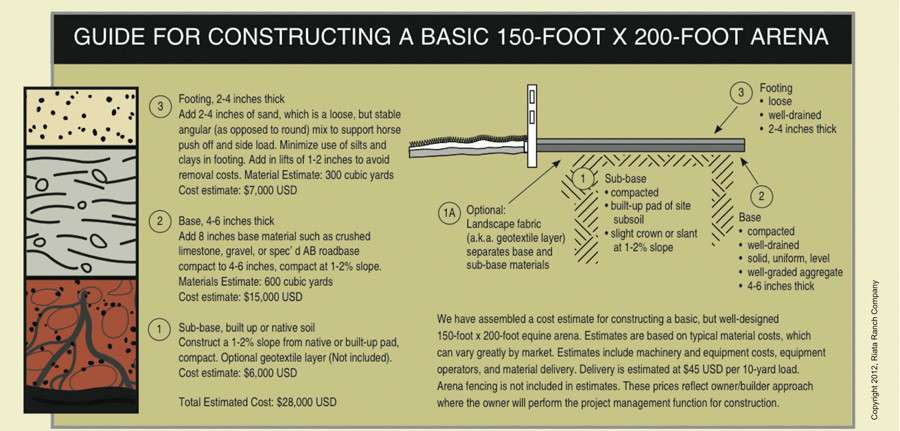 GUIDE FOR CONSTRUCTING A BASIC 150-FOOT X 200-FOOT ARENA

3 Footing, 2-4 inches thick
Add 2-4 inches of sand, which is a loose, but stable angular (as opposed to round) mix to support horse push off and side load. Minimize use of silts and clays in footing. Add in lifts of 1-2 inches to avoid removal costs. Material Estimate: 300 cubic yards
Cost estimate: $7,000 USD

2 Base, 4-6 inches thick
Add 8 inches base material such as crushed limestone, gravel, or spec' d AB roadbase compact to 4-6 inches, compact at 1-2% slope. Materials Estimate: 600 cubic yards
Cost estimate: $15,000 USD

1 Sub-base, built up or native soil
Construct a 1-2% slope from native or built-up pad, compact. Optional geotextile layer (Not included).
Cost estimate: $6,000 USD

Total Estimated Cost: $28,000 USD

3 Footing
• loose
• well-drained
• 2-4 inches thick

1 Sub-base
• compacted
• built-up pad of site subsoil
• slight crown or slant at 1-2% slope

1A Optional:
Landscape fabric (a.k.a. geotextile layer) separates base and sub-base materials

2 Base
• compacted
• well-drained
• solid, uniform, level
• well-graded aggregate
• 4-6 inches thick

We have assembled a cost estimate for constructing a basic, but well-designed 150-foot x 200-foot equine arena. Estimates are based on typical material costs, which can vary greatly by market. Estimates include machinery and equipment costs, equipment operators, and material delivery. Delivery is estimated at $45 USD per 10-yard load. Arena fencing is not included in estimates. These prices reflect owner/builder approach where the owner will perform the project management function for construction.

Copyright 2012, Riata Ranch Company